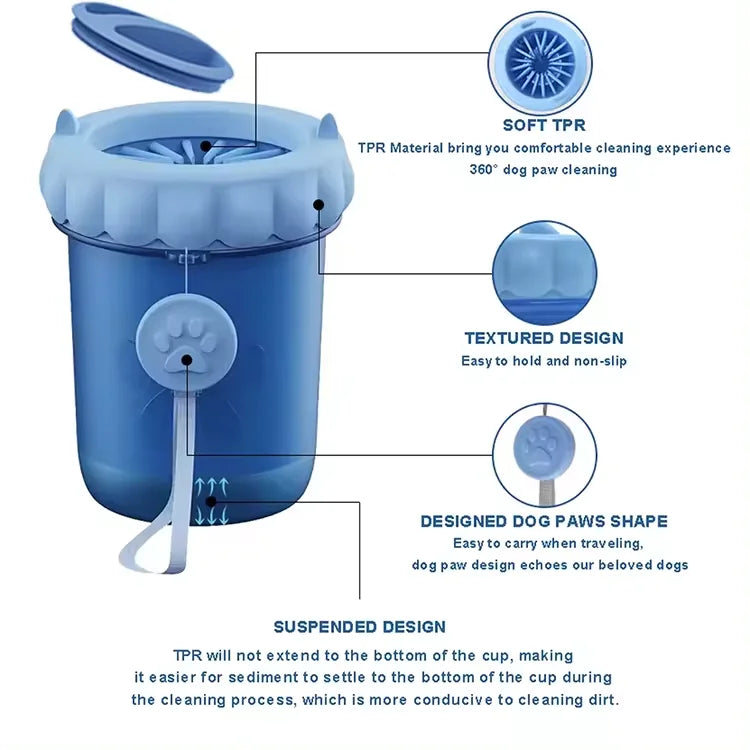 SOFT TPR
TPR Material bring you comfortable cleaning experience
360° dog paw cleaning

TEXTURED DESIGN
Easy to hold and non-slip

DESIGNED DOG PAWS SHAPE
Easy to carry when traveling,
dog paw design echoes our beloved dogs

SUSPENDED DESIGN
TPR will not extend to the bottom of the cup, making it easier for sediment to settle to the bottom of the cup during the cleaning process, which is more conducive to cleaning dirt.