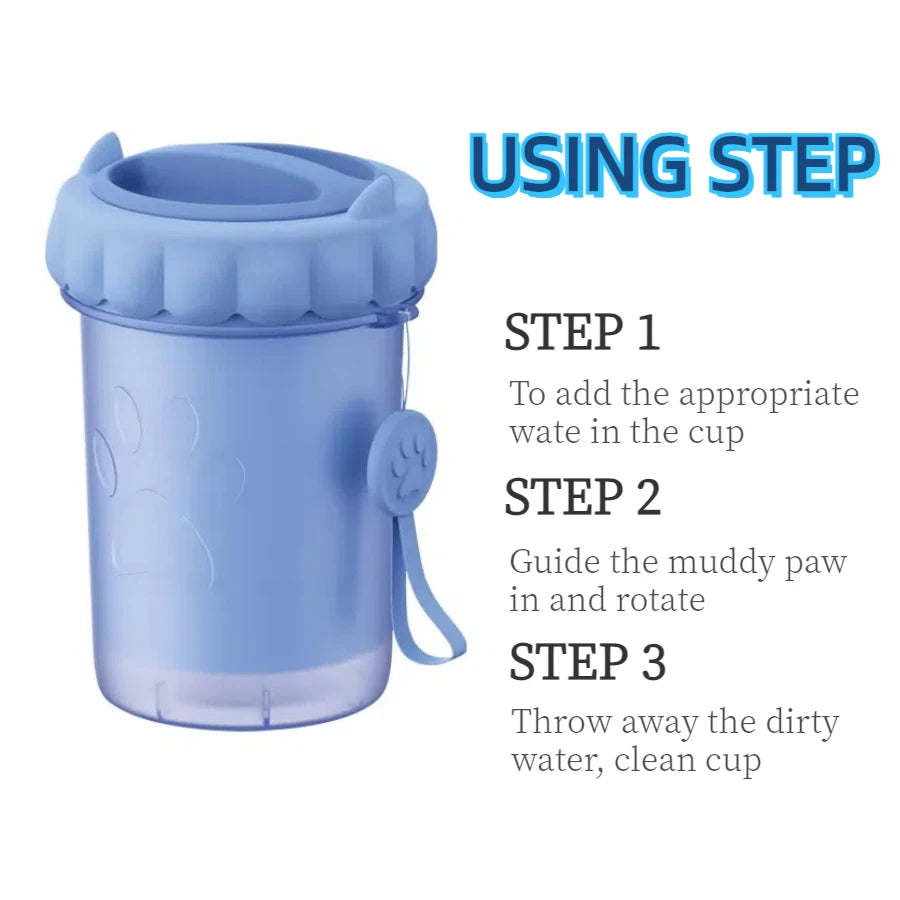 USING STEP

STEP 1

To add the appropriate wate in the cup

STEP 2

Guide the muddy paw in and rotate

STEP 3

Throw away the dirty water, clean cup